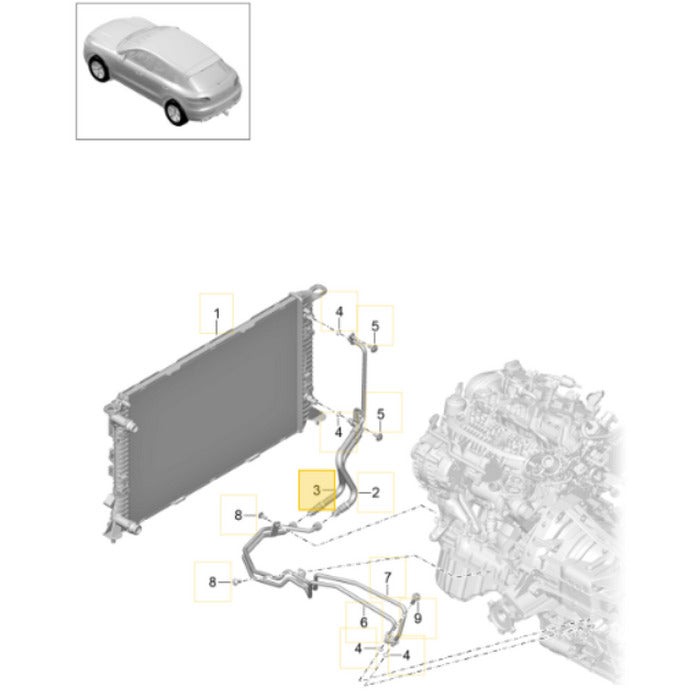 1
4
5
5
4
3
2
8
8
7
6
9
4
4