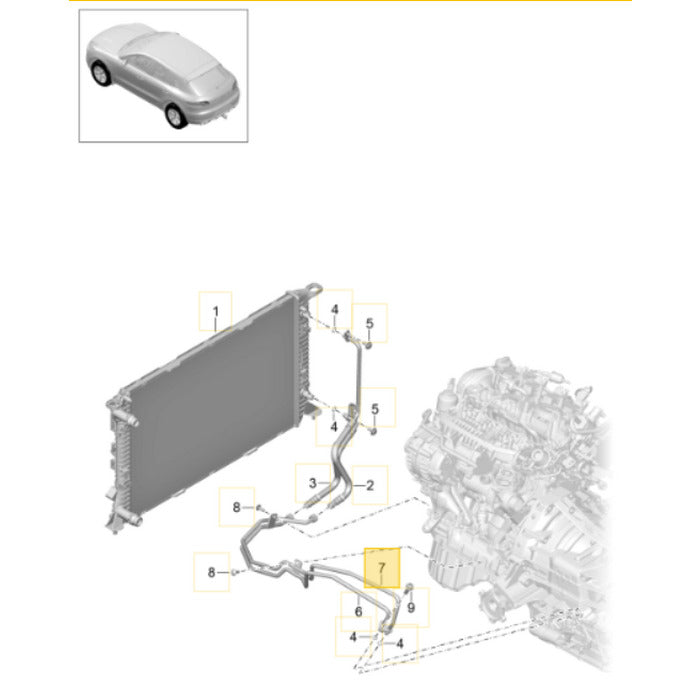 1
4
5
5
4
3
2
8
8
7
6
9
4
4