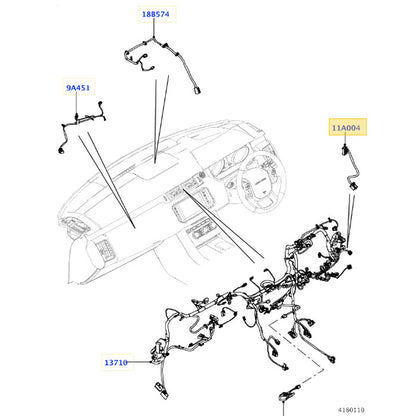 18B574

9A451

11A004

13710

4180110