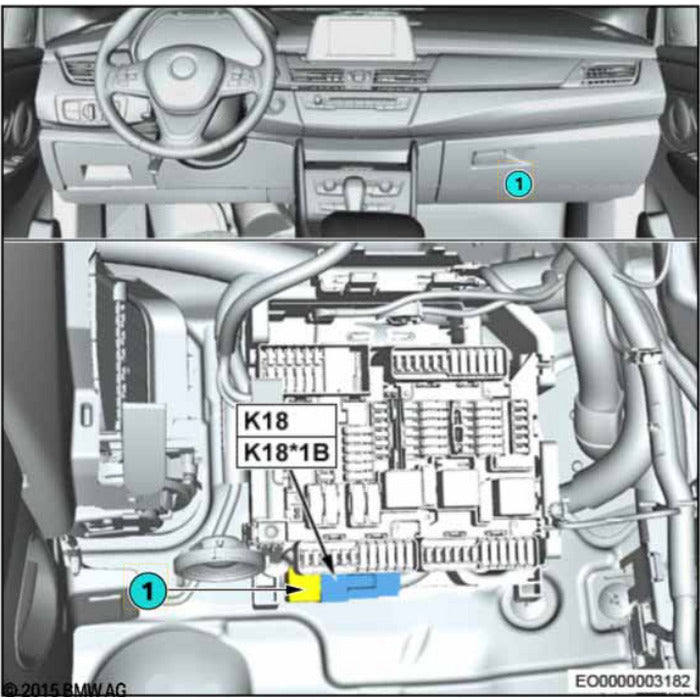 1

K18
K18*1B

1

© 2015 BMW AG

EO0000003182