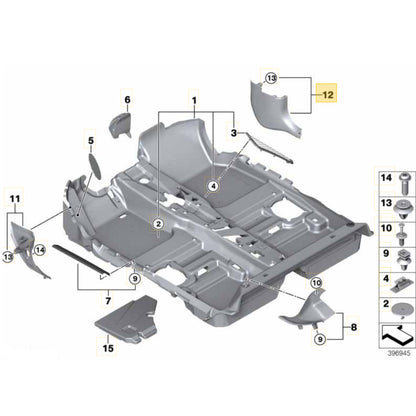 13
12
6
1
3
5
4
11
2
13
14
9
7
10
8
9
15
14
13
10
9
4
2
396945