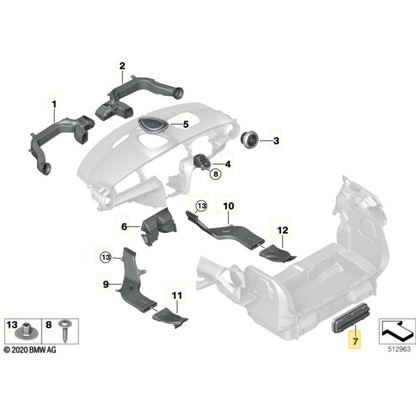 2
1
5
3
4
8
13
10
6
12
13
9
11
13
8
7
© 2020 BMW AG
512963