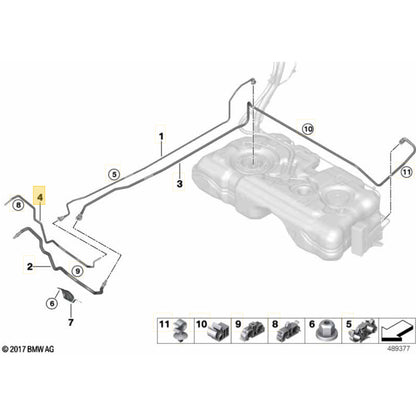 1
10
5
3
11
4
8
2
9
6
7
11
10
9
8
6
5
© 2017 BMW AG
489377