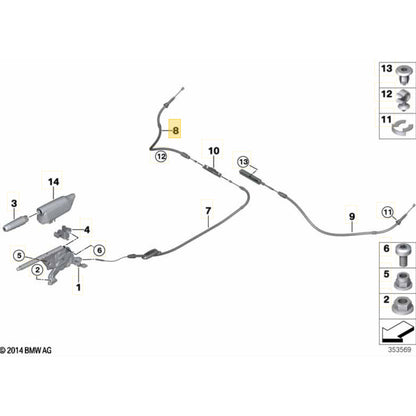 13
12
11
8
12
10
13
14
3
4
7
9
11
5
6
2
1
6
5
2
© 2014 BMW AG
353569