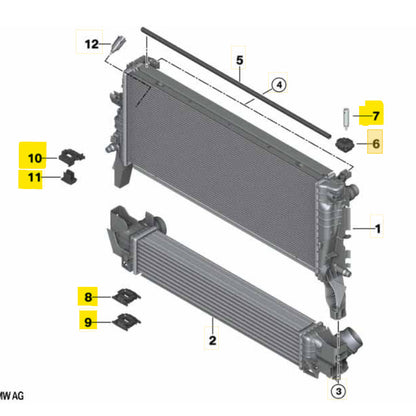 12
5
4
7
6
10
11
1
8
9
2
3
MW AG