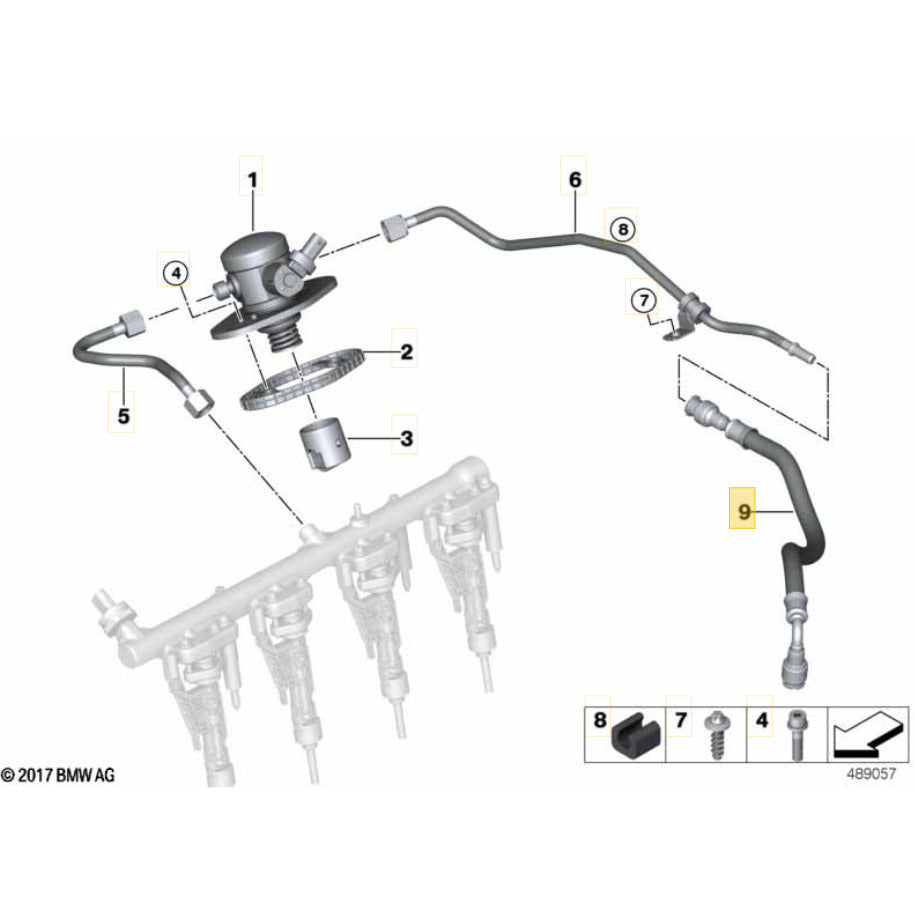 1
6
8
4
7
2
5
3
9
8
7
4
© 2017 BMW AG
489057