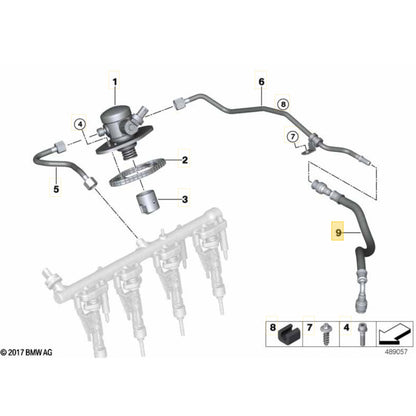 1
6
8
4
7
2
5
3
9
8
7
4
© 2017 BMW AG
489057